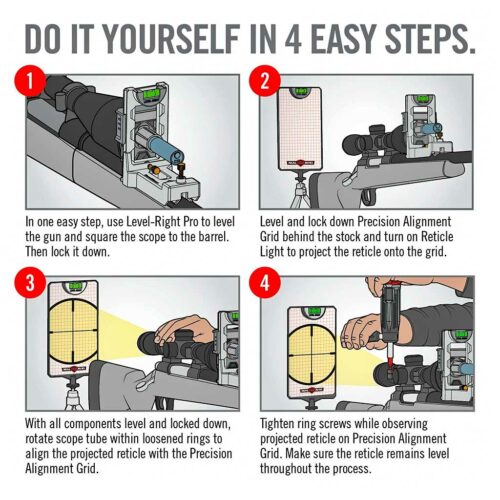 DO IT YOURSELF IN 4 EASY STEPS.

1

In one easy step, use Level-Right Pro to level the gun and square the scope to the barrel. Then lock it down.

2

Level and lock down Precision Alignment Grid behind the stock and turn on Reticle Light to project the reticle onto the grid.

3

With all components level and locked down, rotate scope tube within loosened rings to align the projected reticle with the Precision Alignment Grid.

4

Tighten ring screws while observing projected reticle on Precision Alignment Grid. Make sure the reticle remains level throughout the process.